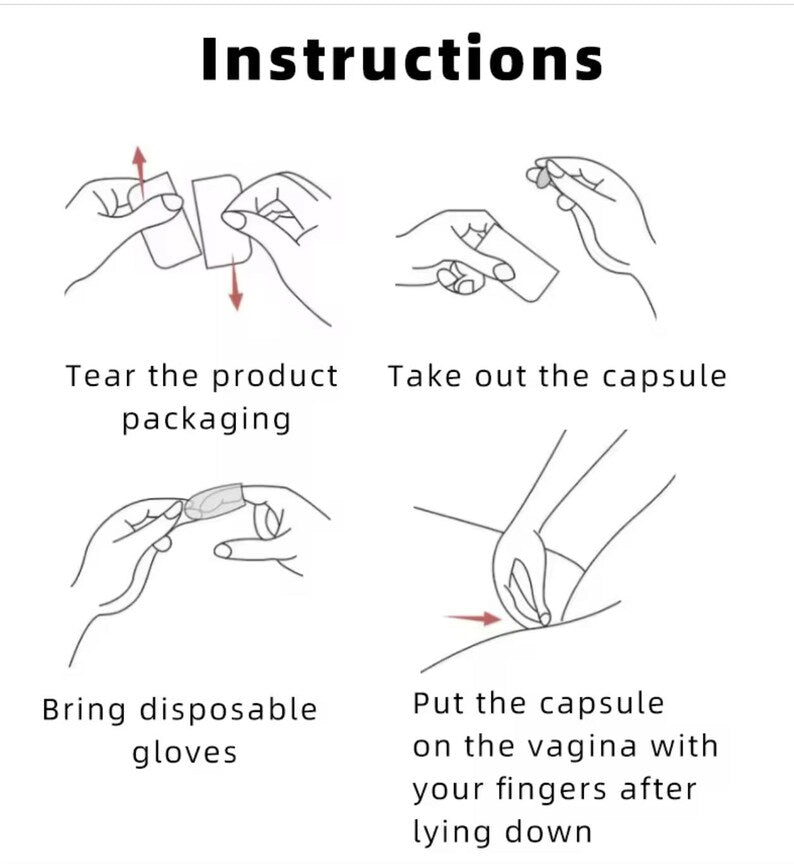 Instructions

Tear the product packaging

Take out the capsule

Bring disposable gloves

Put the capsule on the vagina with your fingers after lying down