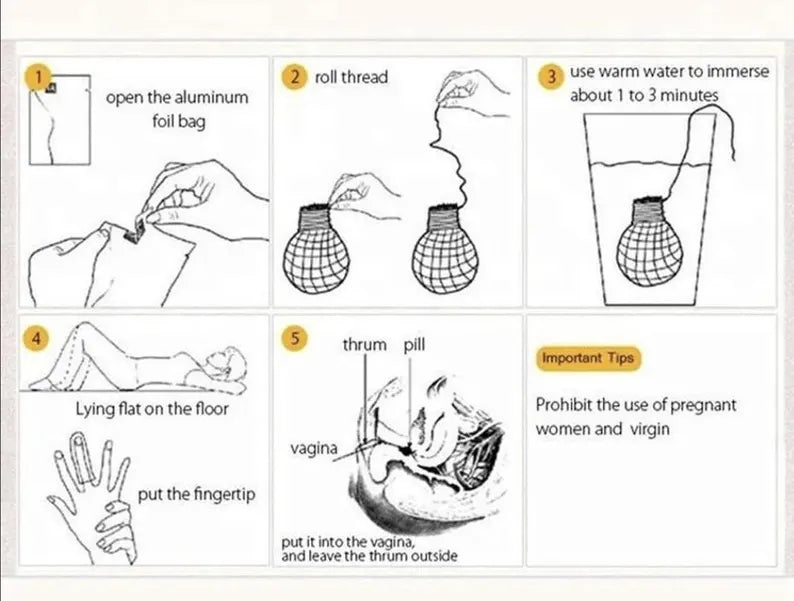 1 open the aluminum foil bag

2 roll thread

3 use warm water to immerse about 1 to 3 minutes

4 Lying flat on the floor

put the fingertip

5 thrum pill

vagina

put it into the vagina, and leave the thrum outside

Important Tips

Prohibit the use of pregnant women and virgin